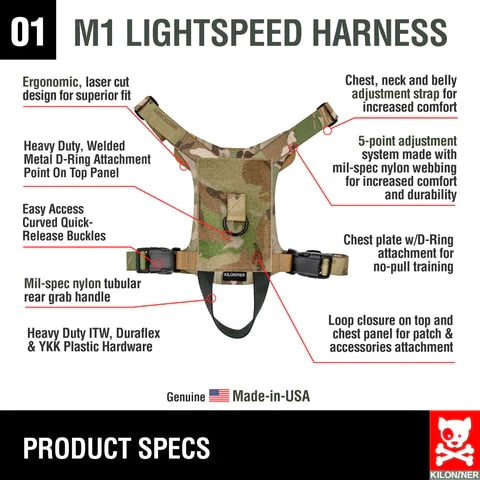 01 M1 LIGHTSPEED HARNESS

Ergonomic, laser cut design for superior fit

Heavy Duty, Welded Metal D-Ring Attachment Point On Top Panel

Easy Access Curved Quick-Release Buckles

Mil-spec nylon tubular rear grab handle

Heavy Duty ITW, Duraflex & YKK Plastic Hardware

Chest, neck and belly adjustment strap for increased comfort

5-point adjustment system made with mil-spec nylon webbing for increased comfort and durability

Chest plate w/D-Ring attachment for no-pull training

Loop closure on top and chest panel for patch & accessories attachment

KILONINER

Genuine Made-in-USA

PRODUCT SPECS

KILONINER